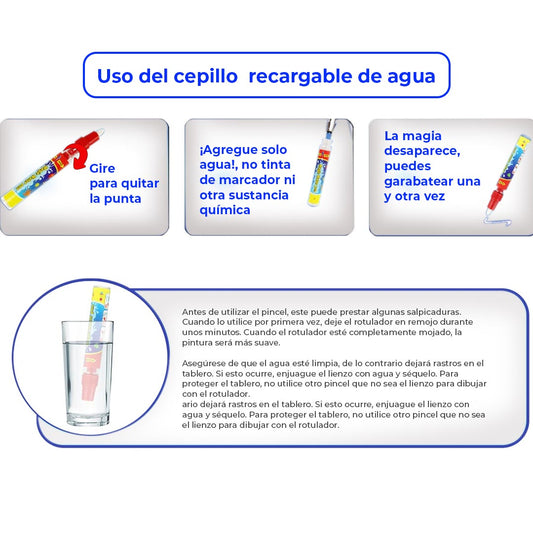 Uso del cepillo recargable de agua

Gire para quitar la punta

¡Agregue solo agua!, no tinta de marcador ni otra sustancia química

La magia desaparece, puedes garabatear una y otra vez

Antes de utilizar el pincel, este puede prestar algunas salpicaduras. Cuando lo utilice por primera vez, deje el rotulador en remojo durante unos minutos. Cuando el rotulador esté completamente mojado, la pintura será más suave.

Asegúrese de que el agua esté limpia, de lo contrario dejará rastros en el tablero. Si esto ocurre, enjuague el lienzo con agua y séquelo. Para proteger el tablero, no utilice otro pincel que no sea el lienzo para dibujar con el rotulador.
ario dejará rastros en el tablero. Si esto ocurre, enjuague el lienzo con agua y séquelo. Para proteger el tablero, no utilice otro pincel que no sea el lienzo para dibujar con el rotulador.